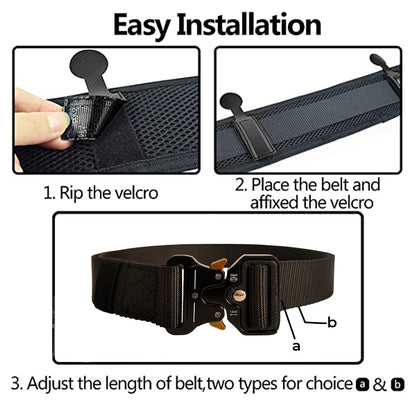 Easy Installation

1. Rip the velcro

2. Place the belt and affixed the velcro

b

a

3. Adjust the length of belt,two types for choice a & b