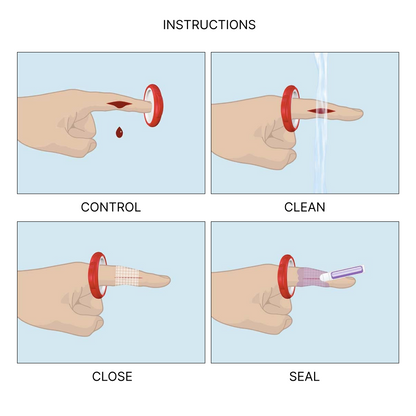 INSTRUCTIONS

CONTROL

CLEAN

CLOSE

SEAL