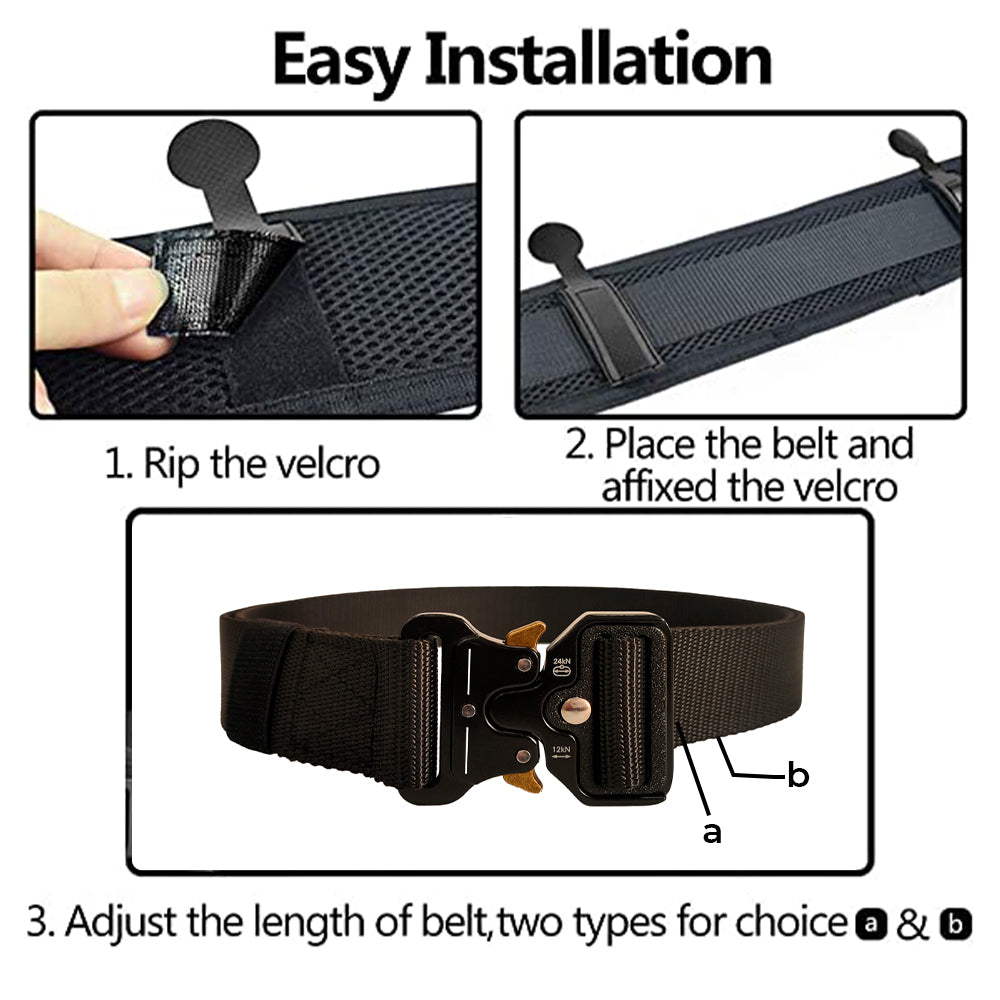 Easy Installation

1. Rip the velcro

2. Place the belt and affixed the velcro

24kN

12kN

b

a

3. Adjust the length of belt,two types for choice a & b