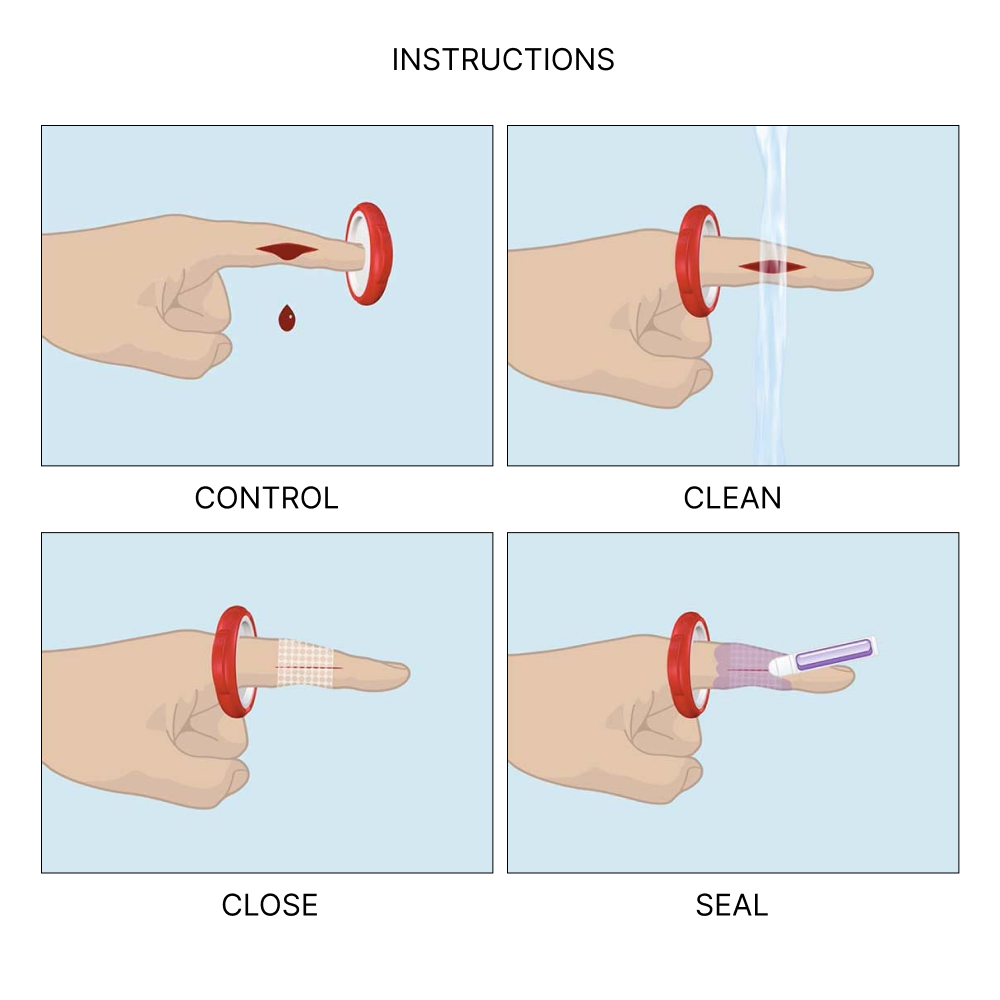 INSTRUCTIONS

CONTROL

CLEAN

CLOSE

SEAL